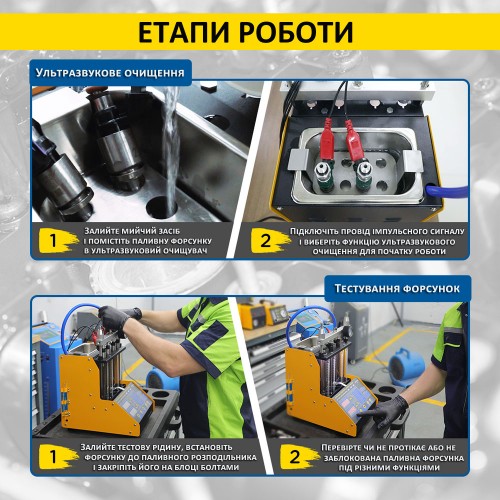 ЕТАПИ РОБОТИ

Ультразвукове очищення

1
Залийте мийчий засіб і помістіть паливну форсунку в ультразвуковий очищувач

2
Підключіть провід імпульсного сигналу і виберіть функцію ультразвукового очищення для початку роботи

Тестування форсунок

1
Залийте тестову рідину, встановіть форсунку до паливного розподільника і закріпіть його на блоці болтами

2
Перевірте чи не протікає або не заблокована паливна форсунка під різними функціями